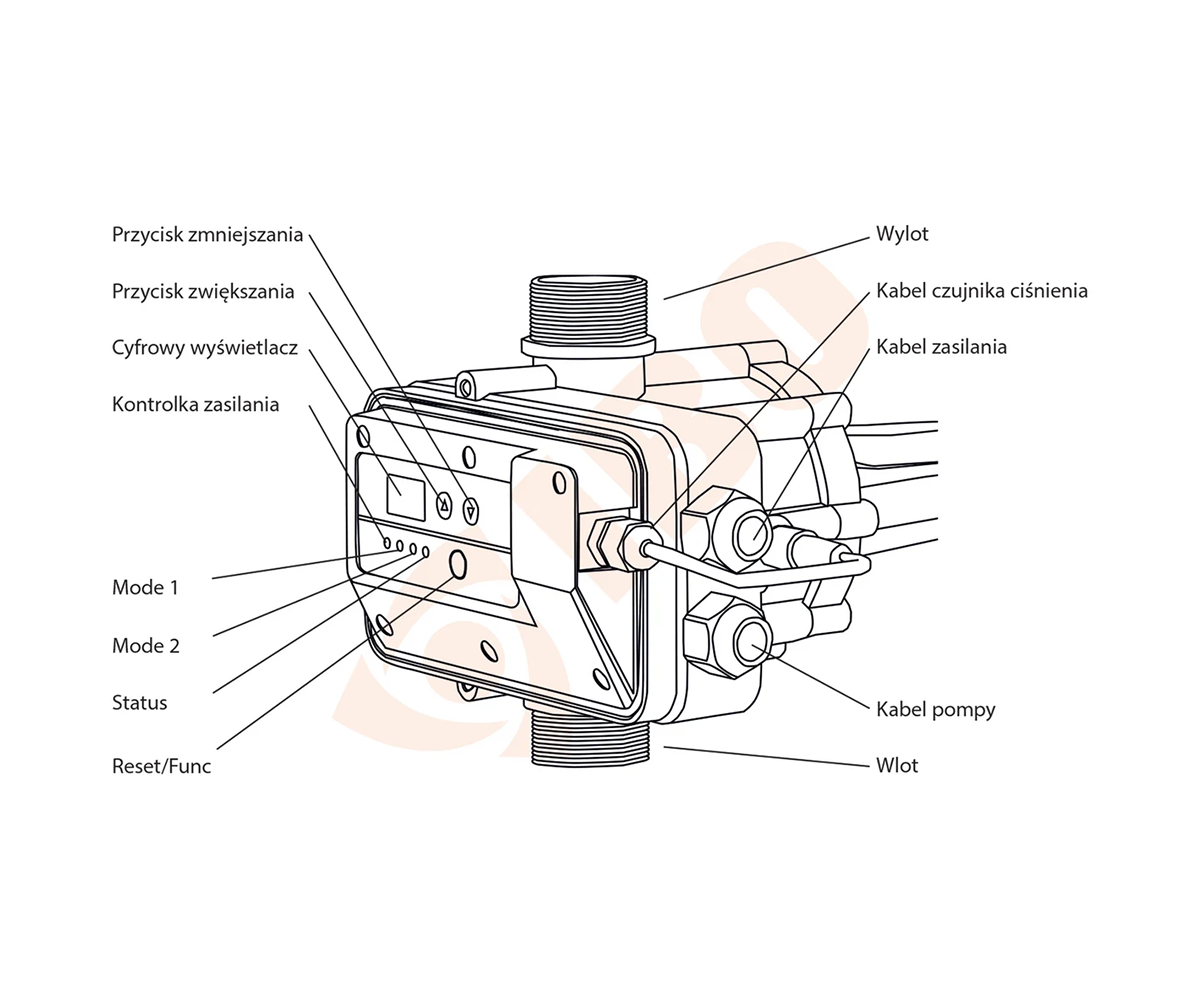 Przycisk zmniejszania

Przycisk zwiększania

Cyfrowy wyświetlacz

Kontrolka zasilania

Mode 1

Mode 2

Status

Reset/Func

Wylot

Kabel czujnika ciśnienia

Kabel zasilania

Kabel pompy

Wlot